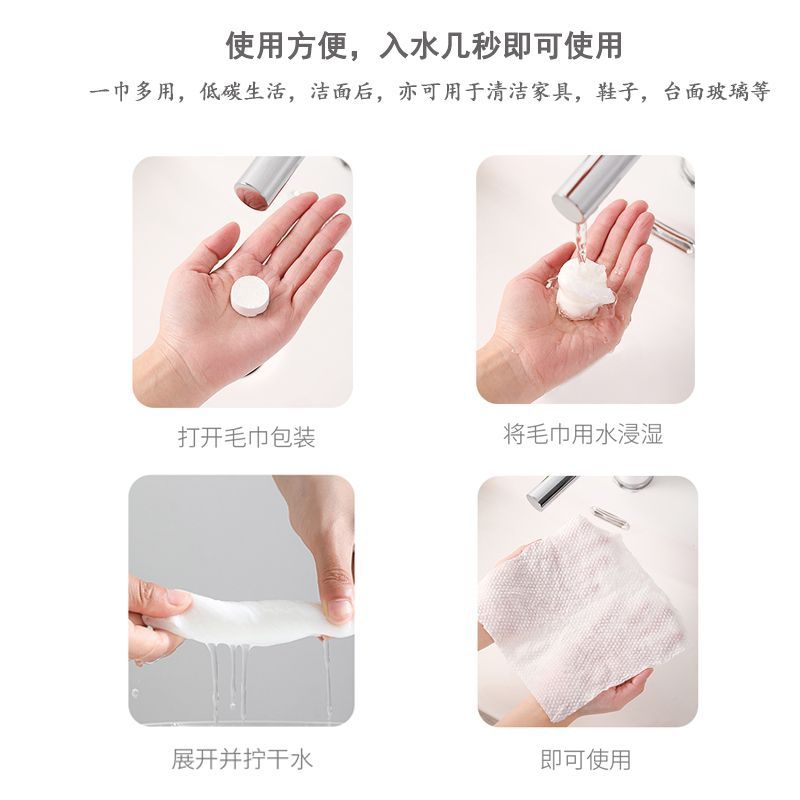 使用方便，入水几秒即可使用

一巾多用，低碳生活，洁面后，亦可用于清洁家具，鞋子，台面玻璃等

打开毛巾包装

将毛巾用水浸湿

展开并拧干水

即可使用